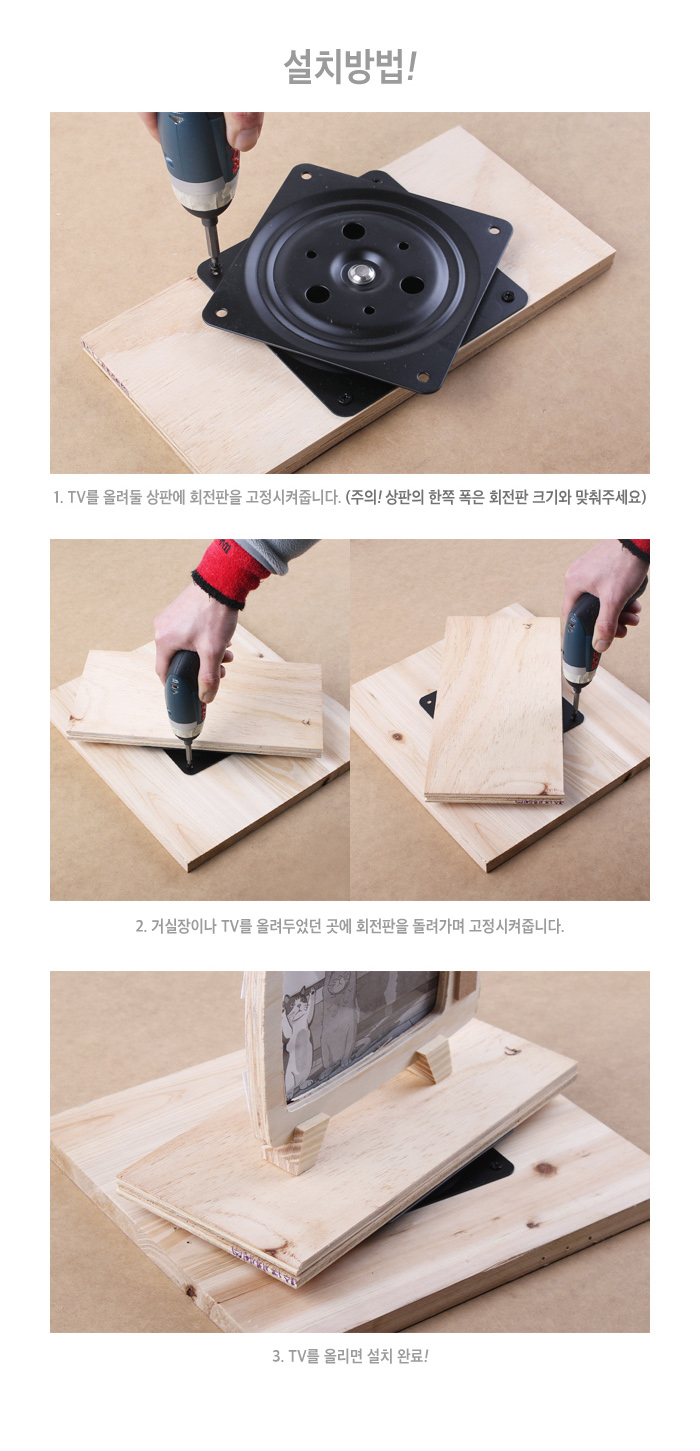 설치방법!

1. TV를 올려둘 상판에 회전판을 고정시켜줍니다. (주의! 상판의 한쪽 폭은 회전판 크기와 맞춰주세요)

2. 거실장이나 TV를 올려두었던 곳에 회전판을 돌려가며 고정시켜줍니다.

3. TV를 올리면 설치 완료!